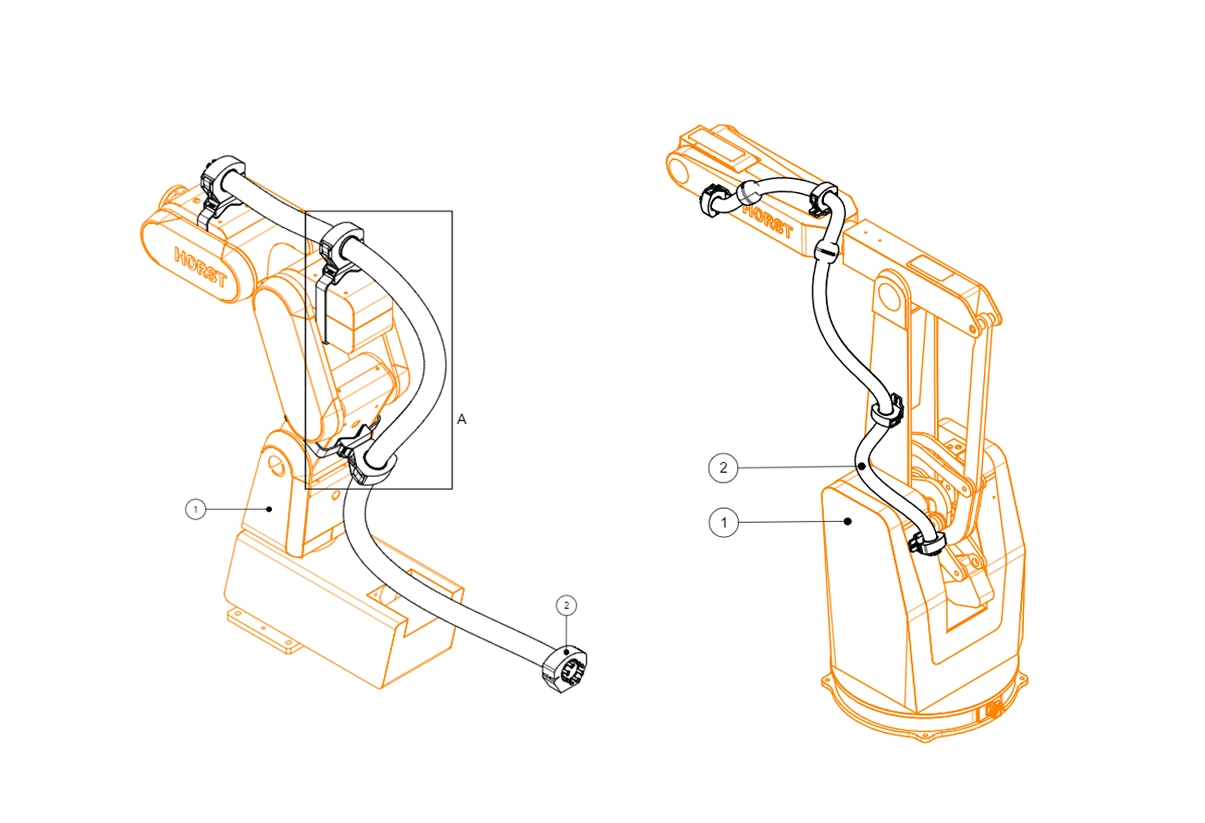 HORST

A

1

2

HORST

2

1